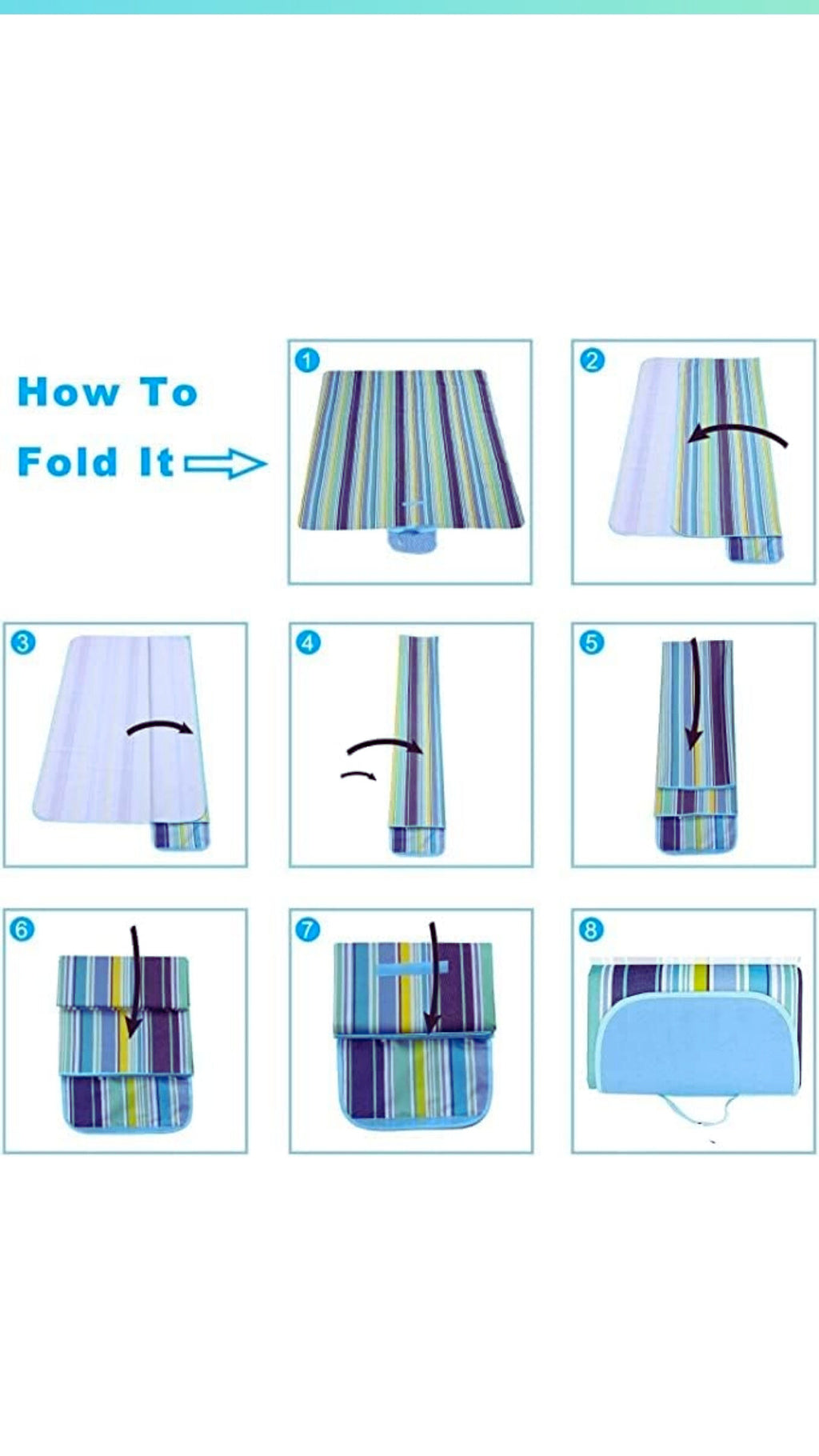 How To
Fold It

1

2

3

4

5

6

7

8