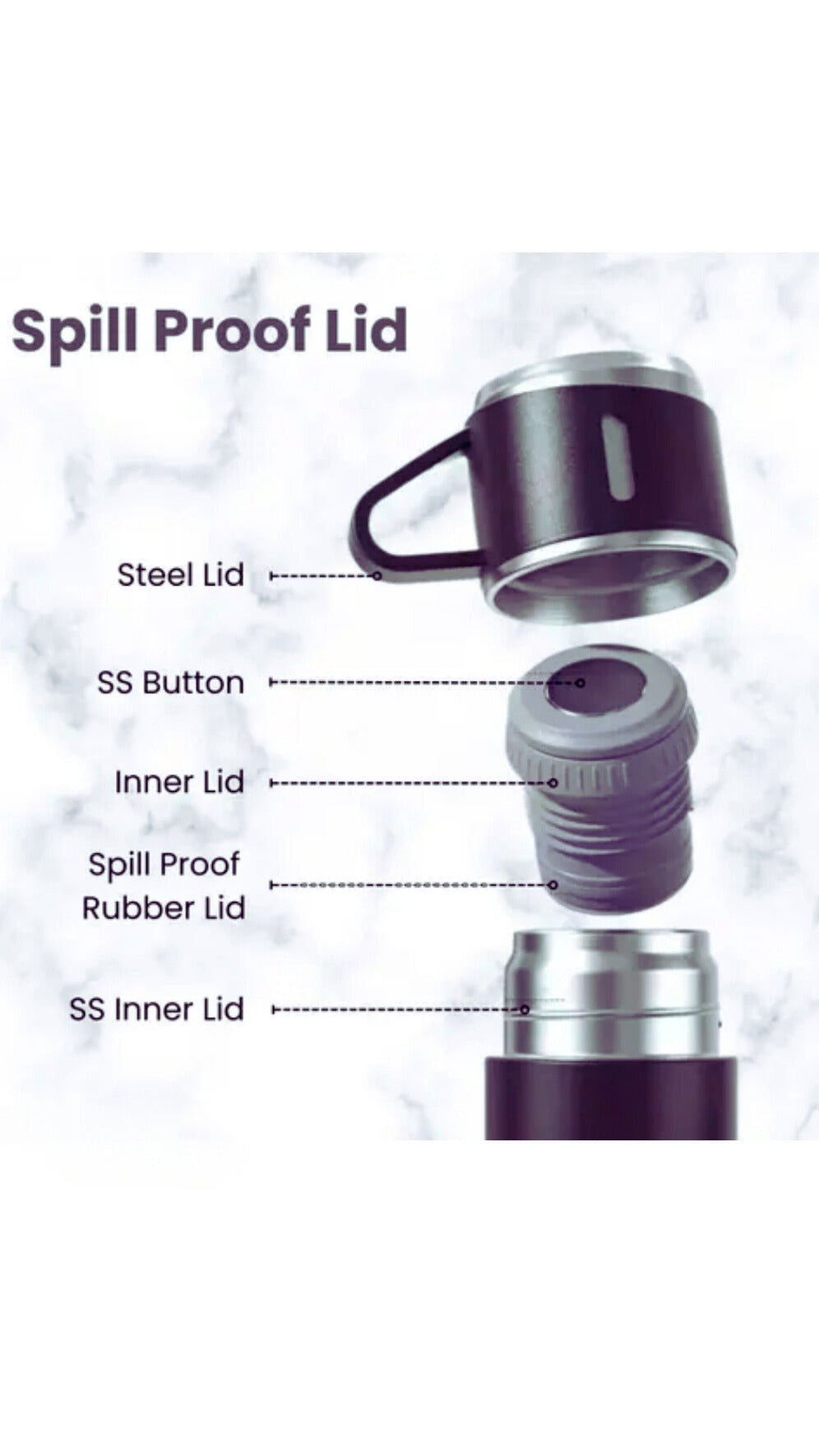 Spill Proof Lid

Steel Lid

SS Button

Inner Lid

Spill Proof Rubber Lid

SS Inner Lid